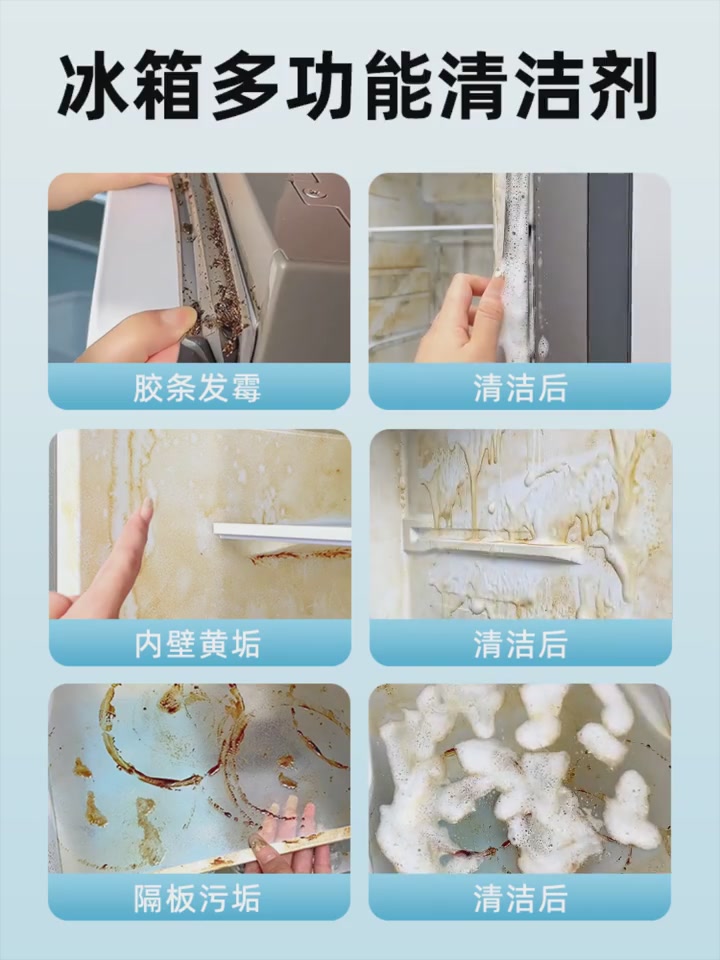 冰箱多功能清洁剂

胶条发霉

清洁后

内壁黄垢

清洁后

隔板污垢

清洁后